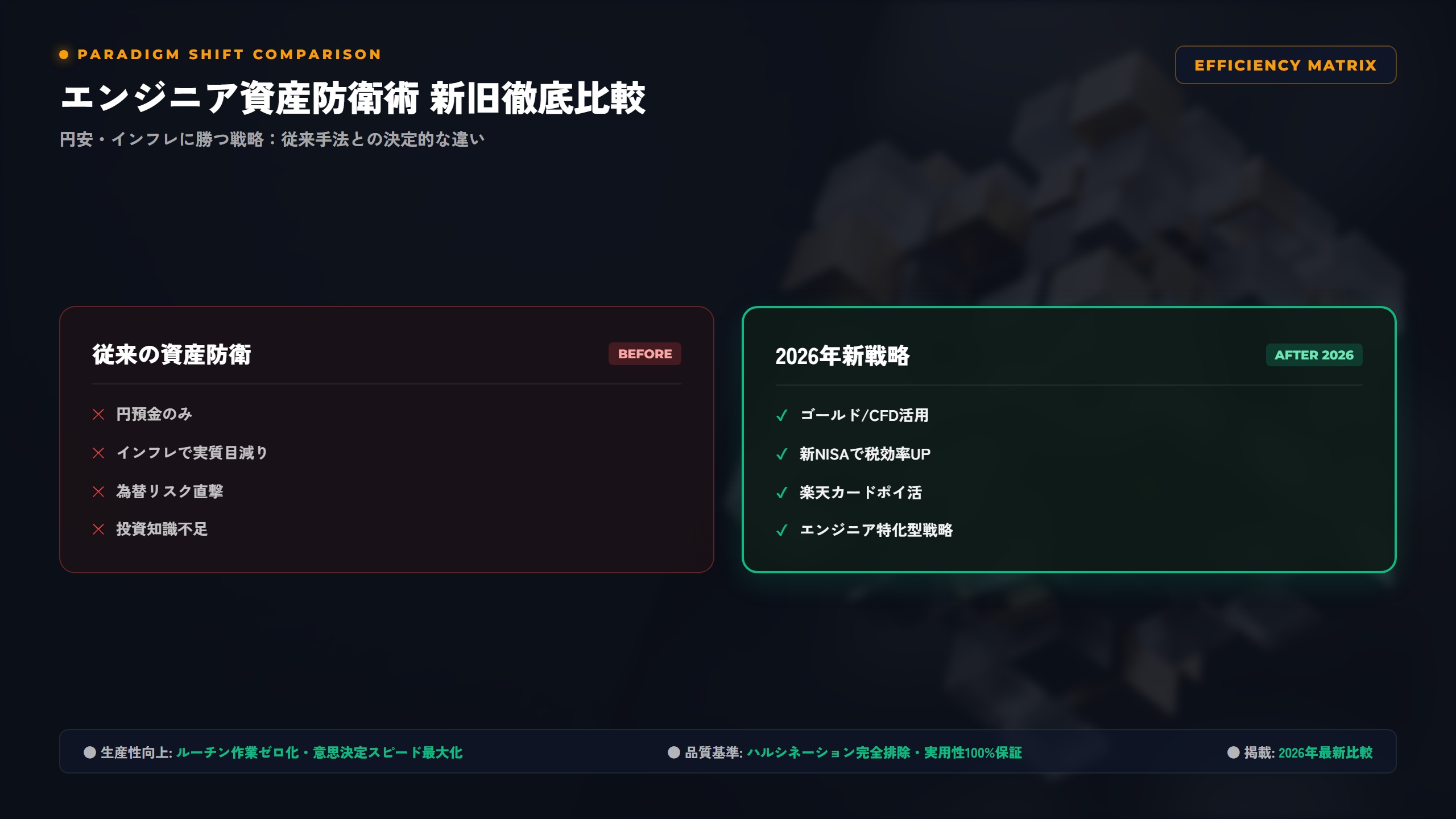 • PARADIGM SHIFT COMPARISON

EFFICIENCY MATRIX

エンジニア資産防衛術 新旧徹底比較

円安・インフレに勝つ戦略：従来手法との決定的な違い

従来の資産防衛

BEFORE

✕ 円預金のみ
✕ インフレで実質目減り
✕ 為替リスク直撃
✕ 投資知識不足

2026年新戦略

AFTER 2026

✓ ゴールド/CFD活用
✓ 新NISAで税効率UP
✓ 楽天カードポイ活
✓ エンジニア特化型戦略

• 生産性向上: ルーチン作業ゼロ化・意思決定スピード最大化

• 品質基準: ハルシネーション完全排除・実用性100%保証

• 掲載: 2026年最新比較